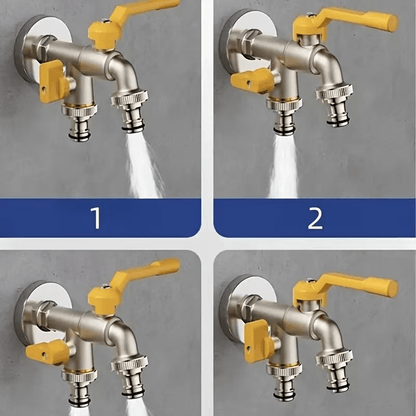 1

2